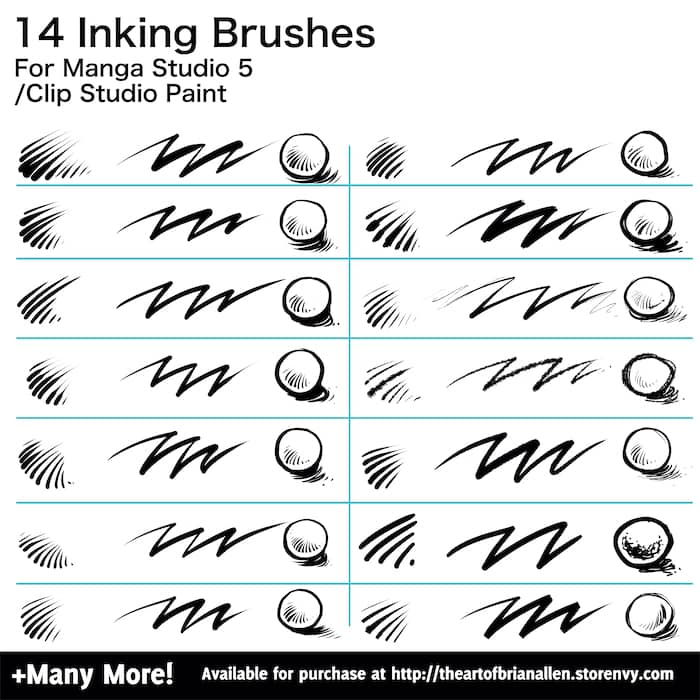 14 Inking Brushes
For Manga Studio 5
/Clip Studio Paint

+Many More! Available for purchase at http://theartofbrianallen.storenvy.com